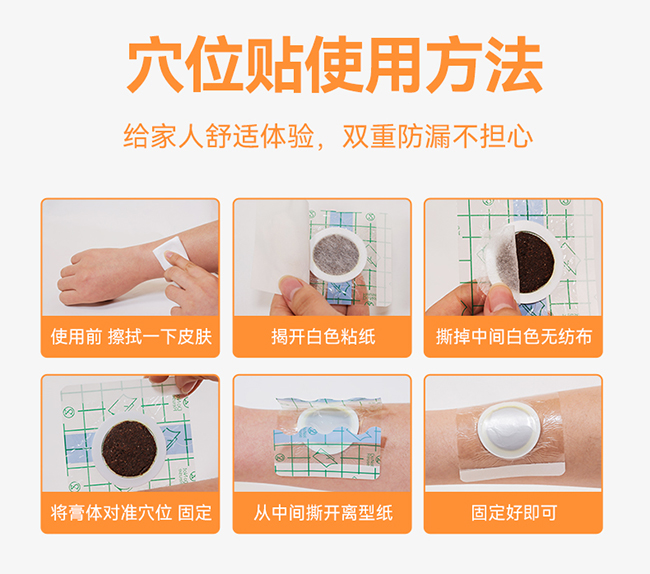 穴位贴使用方法

给家人舒适体验，双重防漏不担心

使用前 擦拭一下皮肤

揭开白色粘纸

撕掉中间白色无纺布

将膏体对准穴位 固定

从中间撕开离型纸

固定好即可